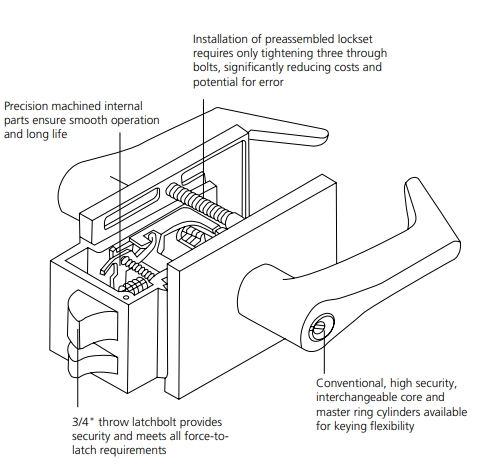 Installation of preassembled lockset requires only tightening three through bolts, significantly reducing costs and potential for error

Precision machined internal parts ensure smooth operation and long life

Conventional, high security, interchangeable core and master ring cylinders available for keying flexibility

3/4" throw latchbolt provides security and meets all force-to-latch requirements