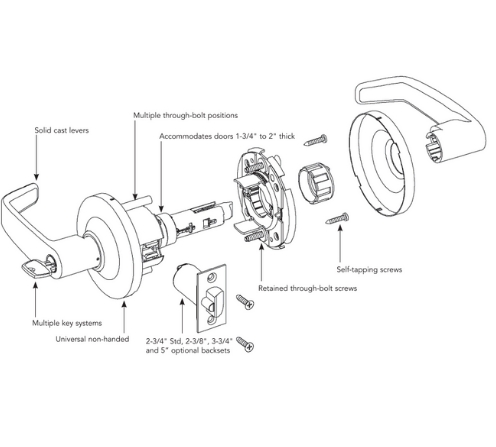 Multiple through-bolt positions

Solid cast levers

Accommodates doors 1-3/4" to 2" thick

Self-tapping screws

Retained through-bolt screws

Multiple key systems

Universal non-handed

2-3/4" Std, 2-3/8", 3-3/4" and 5" optional backsets