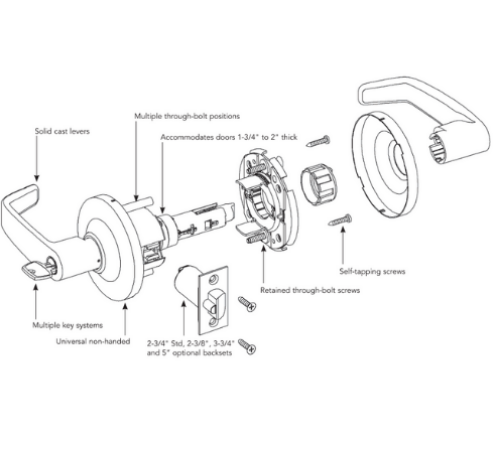 Multiple through-bolt positions

Solid cast levers

Accommodates doors 1-3/4" to 2" thick

Self-tapping screws

Retained through-bolt screws

Multiple key systems

Universal non-handed

2-3/4" Std, 2-3/8", 3-3/4" and 5" optional backsets