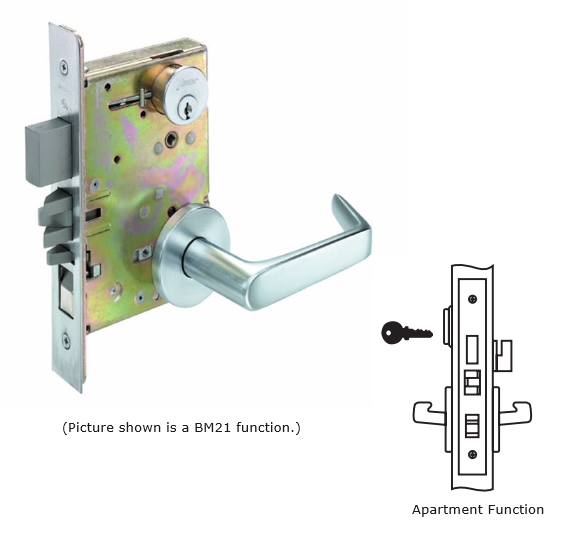 (Picture shown is a BM21 function.)

Apartment Function