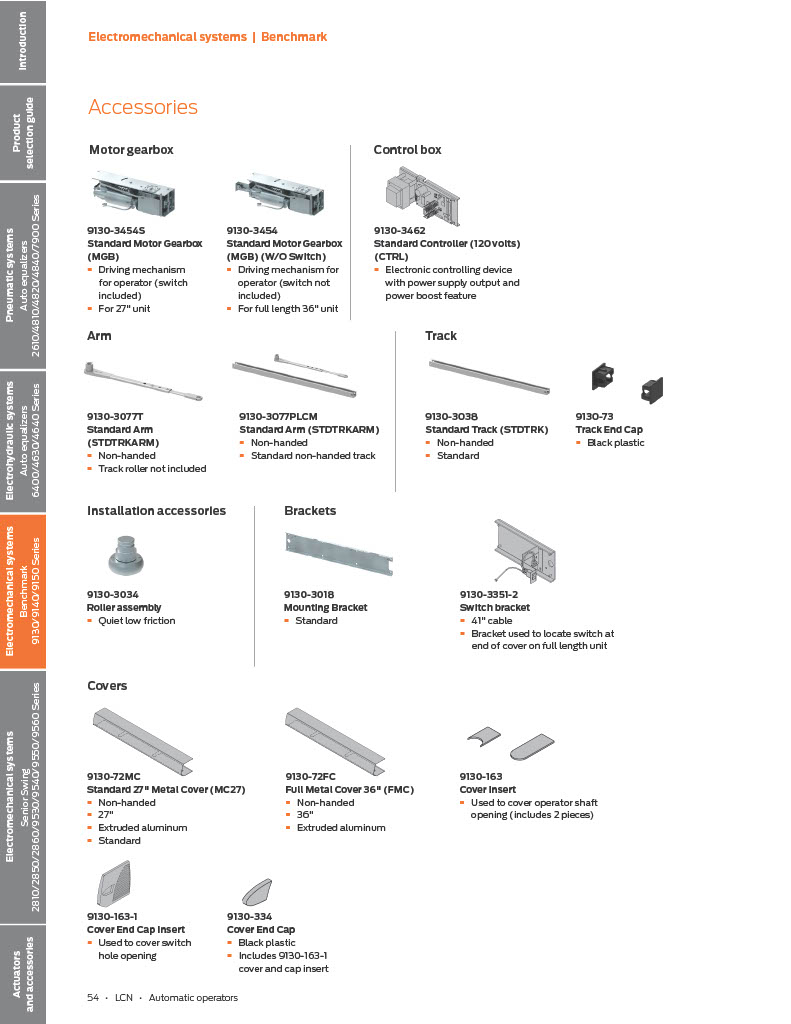 Introduction

Product selection guide

Pneumatic systems
Auto equalizers
2610/4810/4820/4840/7900 Series

Electrohydraulic systems
Auto equalizers
6400/4630/4640 Series

Electromechanical systems
Benchmark
9130/9140/9150 Series

Electromechanical systems
Senior Swing
2810/2850/2860/9530/9540/9550/9560 Series

Actuators and accessories

Electromechanical systems | Benchmark

Accessories

Motor gearbox

9130-3454S
Standard Motor Gearbox (MGB)
- Driving mechanism for operator (switch included)
- For 27" unit

9130-3454
Standard Motor Gearbox (MGB) (W/O Switch)
- Driving mechanism for operator (switch not included)
- For full length 36" unit

Control box

9130-3462
Standard Controller (120 volts) (CTRL)
- Electronic controlling device with power supply output and power boost feature

Arm

9130-3077T
Standard Arm (STDTRKARM)
- Non-handed
- Track roller not included

9130-3077PLCM
Standard Arm (STDTRKARM)
- Non-handed
- Standard non-handed track

Track

9130-3038
Standard Track (STDTRK)
- Non-handed
- Standard

9130-73
Track End Cap
- Black plastic

Installation accessories

9130-3034
Roller assembly
- Quiet low friction

Brackets

9130-3018
Mounting Bracket
- Standard

9130-3351-2
Switch bracket
- 41" cable
- Bracket used to locate switch at end of cover on full length unit

Covers

9130-72MC
Standard 27" Metal Cover (MC27)
- Non-handed
- 27"
- Extruded aluminum
- Standard

9130-72FC
Full Metal Cover 36" (FMC)
- Non-handed
- 36"
- Extruded aluminum

9130-163
Cover Insert
- Used to cover operator shaft opening (includes 2 pieces)

9130-163-1
Cover End Cap Insert
- Used to cover switch hole opening

9130-334
Cover End Cap
- Black plastic
- Includes 9130-163-1 cover and cap insert

54 · LCN · Automatic operators