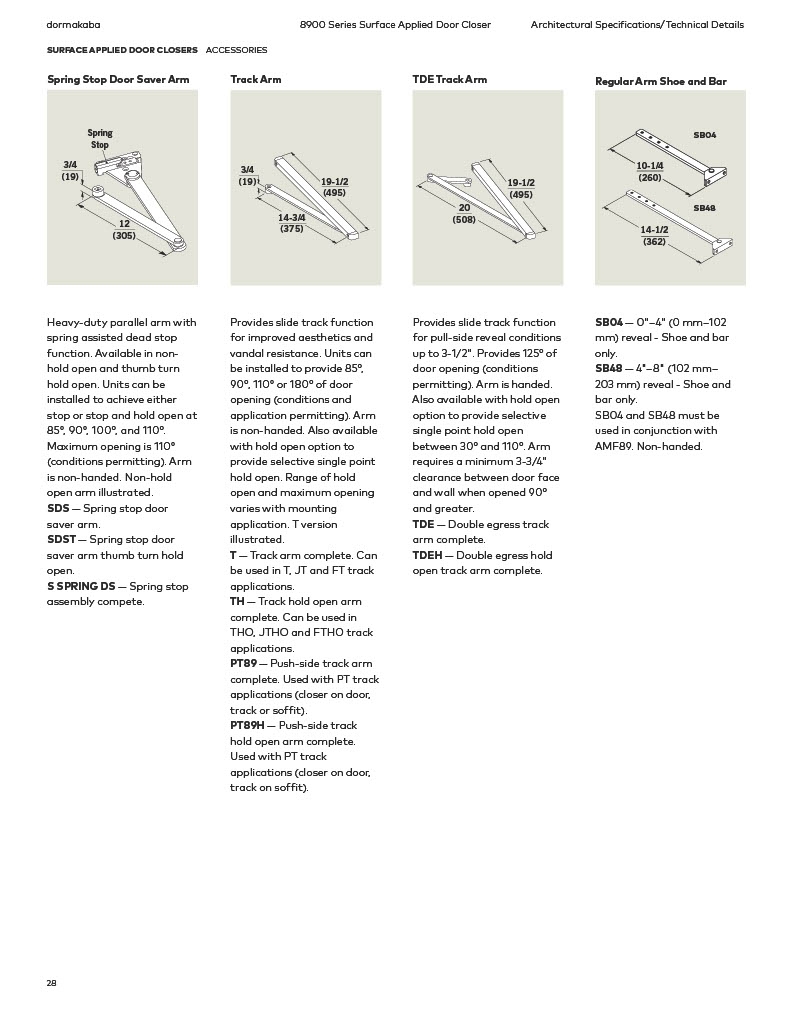 dormakaba 8900 Series Surface Applied Door Closer Architectural Specifications/Technical Details

SURFACE APPLIED DOOR CLOSERS ACCESSORIES

Spring Stop Door Saver Arm

Spring Stop

3/4 (19)

12 (305)

Heavy-duty parallel arm with spring assisted dead stop function. Available in non-hold open and thumb turn hold open. Units can be installed to achieve either stop or stop and hold open at 85°, 90°, 100°, and 110°. Maximum opening is 110° (conditions permitting). Arm is non-handed. Non-hold open arm illustrated.
SDS — Spring stop door saver arm.
SDST — Spring stop door saver arm thumb turn hold open.
S SPRING DS — Spring stop assembly compete.

Track Arm

3/4 (19)

19-1/2 (495)

14-3/4 (375)

Provides slide track function for improved aesthetics and vandal resistance. Units can be installed to provide 85°, 90°, 110° or 180° of door opening (conditions and application permitting). Arm is non-handed. Also available with hold open option to provide selective single point hold open. Range of hold open and maximum opening varies with mounting application. T version illustrated.
T — Track arm complete. Can be used in T, JT and FT track applications.
TH — Track hold open arm complete. Can be used in THO, JTHO and FTHO track applications.
PT89 — Push-side track arm complete. Used with PT track applications (closer on door, track or soffit).
PT89H — Push-side track hold open arm complete. Used with PT track applications (closer on door, track on soffit).

TDE Track Arm

19-1/2 (495)

20 (508)

Provides slide track function for pull-side reveal conditions up to 3-1/2". Provides 125° of door opening (conditions permitting). Arm is handed. Also available with hold open option to provide selective single point hold open between 30° and 110°. Arm requires a minimum 3-3/4" clearance between door face and wall when opened 90° and greater.
TDE — Double egress track arm complete.
TDEH — Double egress hold open track arm complete.

Regular Arm Shoe and Bar

SB04

10-1/4 (260)

SB48

14-1/2 (362)

SB04 — 0"–4" (0 mm–102 mm) reveal - Shoe and bar only.
SB48 — 4"–8" (102 mm–203 mm) reveal - Shoe and bar only.
SB04 and SB48 must be used in conjunction with AMF89. Non-handed.

28