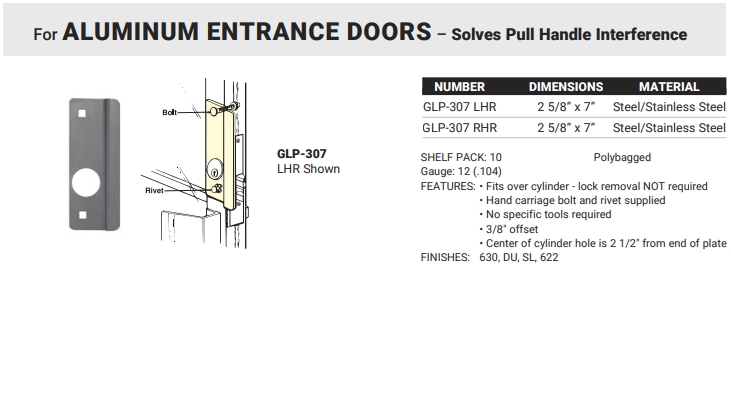 For ALUMINUM ENTRANCE DOORS – Solves Pull Handle Interference

Bolt

Rivet

GLP-307
LHR Shown

| NUMBER | DIMENSIONS | MATERIAL |
|---|---|---|
| GLP-307 LHR | 2 5/8" x 7" | Steel/Stainless Steel |
| GLP-307 RHR | 2 5/8" x 7" | Steel/Stainless Steel |

SHELF PACK: 10 Polybagged
Gauge: 12 (.104)
FEATURES: • Fits over cylinder - lock removal NOT required
• Hand carriage bolt and rivet supplied
• No specific tools required
• 3/8" offset
• Center of cylinder hole is 2 1/2" from end of plate
FINISHES: 630, DU, SL, 622