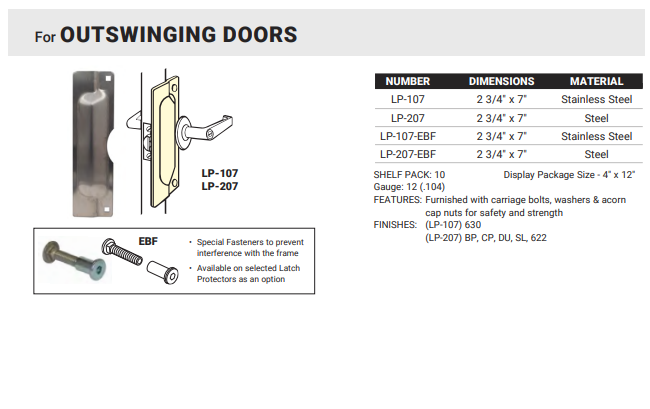 For OUTSWINGING DOORS

LP-107
LP-207

EBF

• Special Fasteners to prevent interference with the frame
• Available on selected Latch Protectors as an option

| NUMBER | DIMENSIONS | MATERIAL |
|---|---|---|
| LP-107 | 2 3/4" x 7" | Stainless Steel |
| LP-207 | 2 3/4" x 7" | Steel |
| LP-107-EBF | 2 3/4" x 7" | Stainless Steel |
| LP-207-EBF | 2 3/4" x 7" | Steel |

SHELF PACK: 10
Display Package Size - 4" x 12"
Gauge: 12 (.104)
FEATURES: Furnished with carriage bolts, washers & acorn cap nuts for safety and strength
FINISHES: (LP-107) 630
(LP-207) BP, CP, DU, SL, 622