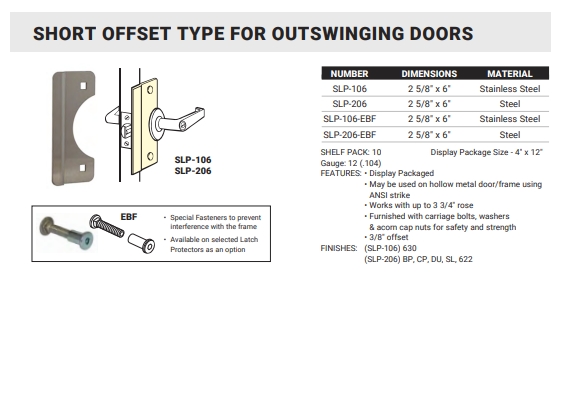 SHORT OFFSET TYPE FOR OUTSWINGING DOORS

SLP-106
SLP-206

EBF

• Special Fasteners to prevent interference with the frame
• Available on selected Latch Protectors as an option

| NUMBER | DIMENSIONS | MATERIAL |
|---|---|---|
| SLP-106 | 2 5/8" x 6" | Stainless Steel |
| SLP-206 | 2 5/8" x 6" | Steel |
| SLP-106-EBF | 2 5/8" x 6" | Stainless Steel |
| SLP-206-EBF | 2 5/8" x 6" | Steel |

SHELF PACK: 10 Display Package Size - 4" x 12"
Gauge: 12 (.104)
FEATURES: • Display Packaged
• May be used on hollow metal door/frame using ANSI strike
• Works with up to 3 3/4" rose
• Furnished with carriage bolts, washers & acorn cap nuts for safety and strength
• 3/8" offset
FINISHES: (SLP-106) 630
(SLP-206) BP, CP, DU, SL, 622