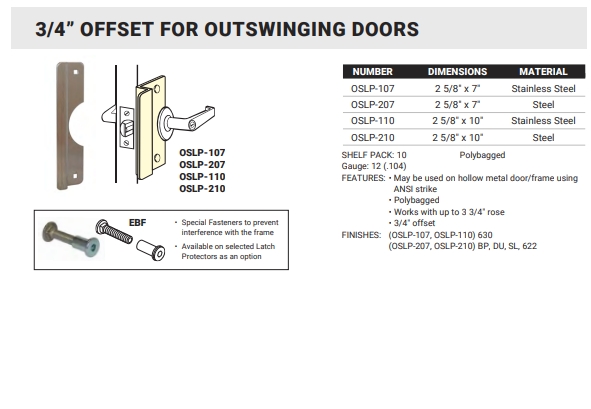 3/4" OFFSET FOR OUTSWINGING DOORS

OSLP-107
OSLP-207
OSLP-110
OSLP-210

EBF

• Special Fasteners to prevent interference with the frame
• Available on selected Latch Protectors as an option

| NUMBER | DIMENSIONS | MATERIAL |
|---|---|---|
| OSLP-107 | 2 5/8" x 7" | Stainless Steel |
| OSLP-207 | 2 5/8" x 7" | Steel |
| OSLP-110 | 2 5/8" x 10" | Stainless Steel |
| OSLP-210 | 2 5/8" x 10" | Steel |

SHELF PACK: 10 Polybagged
Gauge: 12 (.104)
FEATURES: • May be used on hollow metal door/frame using ANSI strike
• Polybagged
• Works with up to 3 3/4" rose
• 3/4" offset
FINISHES: (OSLP-107, OSLP-110) 630
(OSLP-207, OSLP-210) BP, DU, SL, 622