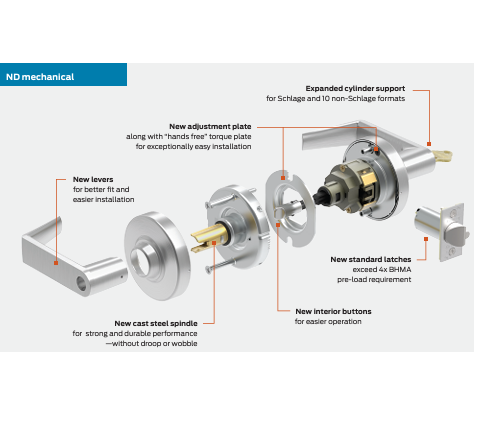 ND mechanical

Expanded cylinder support
for Schlage and 10 non-Schlage formats

New adjustment plate
along with "hands free" torque plate
for exceptionally easy installation

New levers
for better fit and
easier installation

New standard latches
exceed 4x BHMA
pre-load requirement

New interior buttons
for easier operation

New cast steel spindle
for strong and durable performance
—without droop or wobble