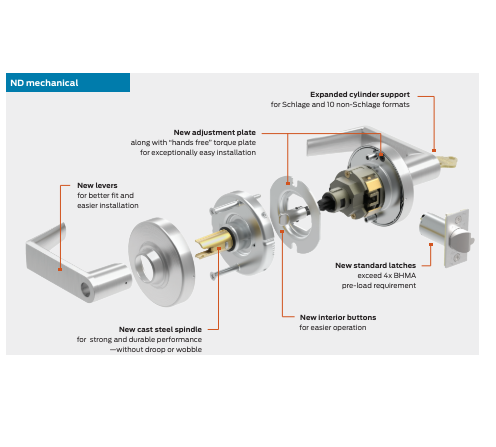 ND mechanical

Expanded cylinder support
for Schlage and 10 non-Schlage formats

New adjustment plate
along with "hands free" torque plate
for exceptionally easy installation

New levers
for better fit and
easier installation

New standard latches
exceed 4x BHMA
pre-load requirement

New interior buttons
for easier operation

New cast steel spindle
for strong and durable performance
—without droop or wobble