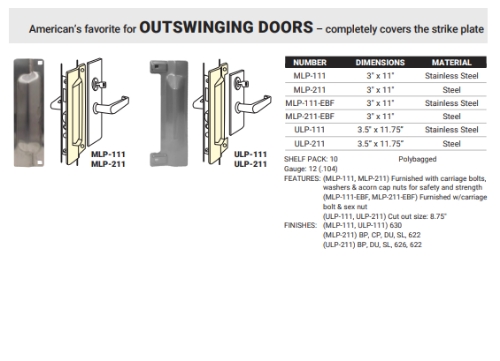 American's favorite for OUTSWINGING DOORS – completely covers the strike plate

MLP-111
MLP-211

ULP-111
ULP-211

| NUMBER | DIMENSIONS | MATERIAL |
|---|---|---|
| MLP-111 | 3" x 11" | Stainless Steel |
| MLP-211 | 3" x 11" | Steel |
| MLP-111-EBF | 3" x 11" | Stainless Steel |
| MLP-211-EBF | 3" x 11" | Steel |
| ULP-111 | 3.5" x 11.75" | Stainless Steel |
| ULP-211 | 3.5" x 11.75" | Steel |

SHELF PACK: 10 Polybagged
Gauge: 12 (.104)
FEATURES: (MLP-111, MLP-211) Furnished with carriage bolts, washers & acorn cap nuts for safety and strength
(MLP-111-EBF, MLP-211-EBF) Furnished w/carriage bolt & sex nut
(ULP-111, ULP-211) Cut out size: 8.75"
FINISHES: (MLP-111, ULP-111) 630
(MLP-211) BP, CP, DU, SL, 622
(ULP-211) BP, DU, SL, 626, 622