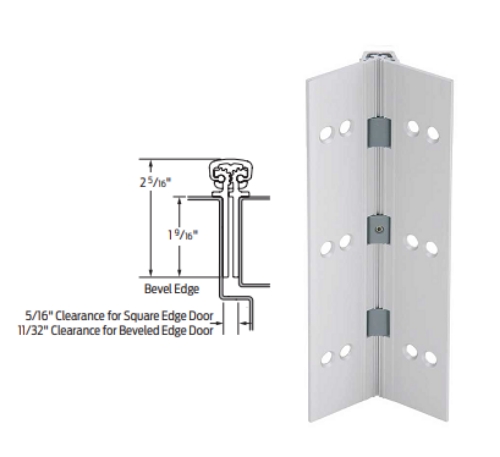 2 5/16"

1 9/16"

Bevel Edge

5/16" Clearance for Square Edge Door
11/32" Clearance for Beveled Edge Door